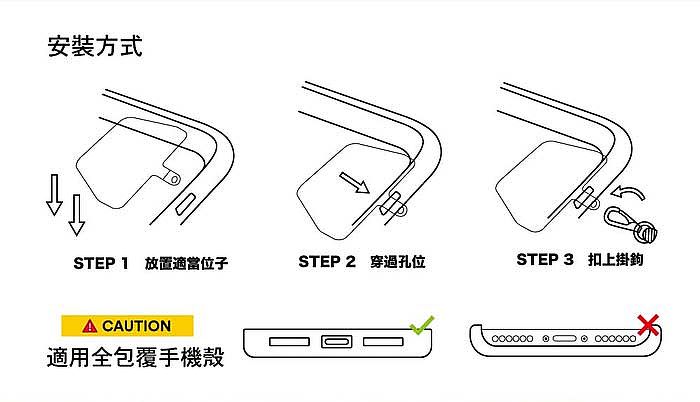 安裝方式

STEP 1 放置適當位子

STEP 2 穿過孔位

STEP 3 扣上掛鉤

CAUTION

適用全包覆手機殼